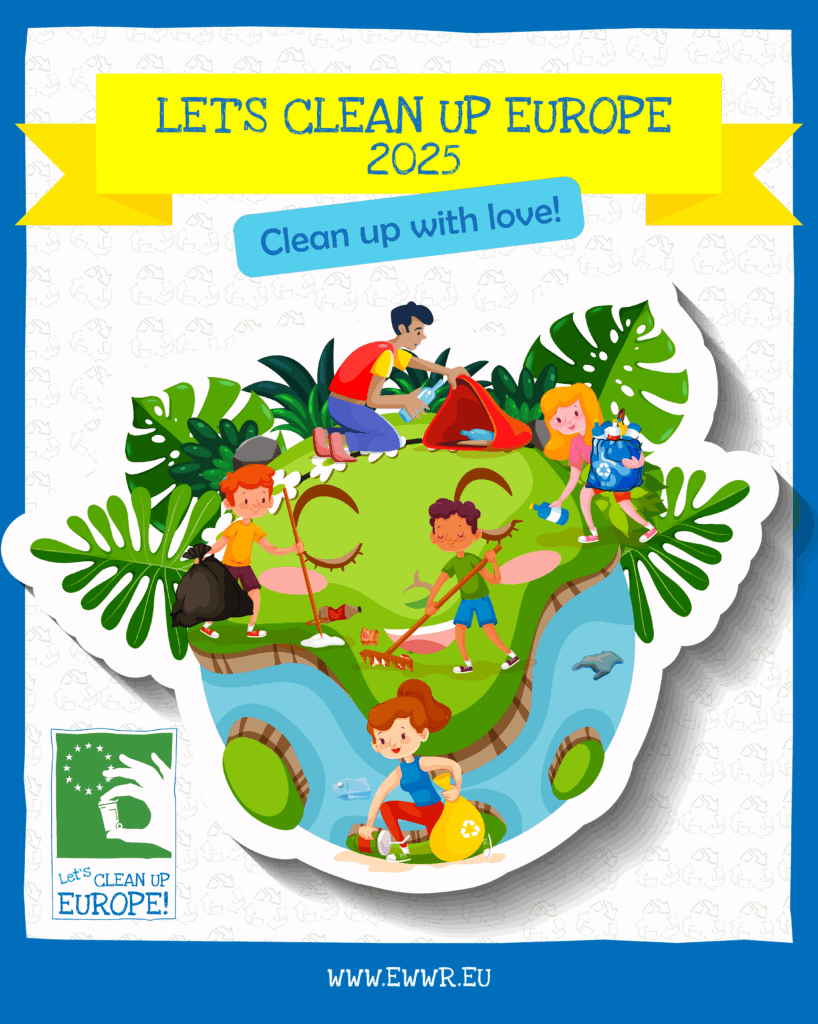 LET'S CLEAN UP EUROPE
2025

Clean up with love!

Let's CLEAN UP EUROPE!

WWW.EWWR.EU